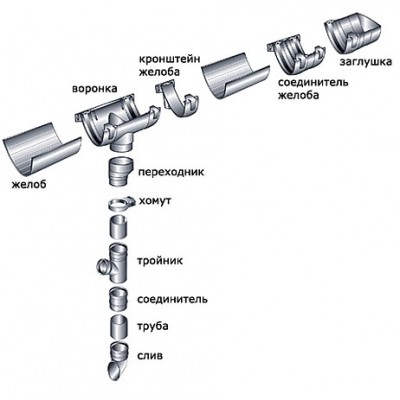 кронштейн желоба

заглушка

воронка

соединитель желоба

желоб

переходник

хомут

тройник

соединитель

труба

слив